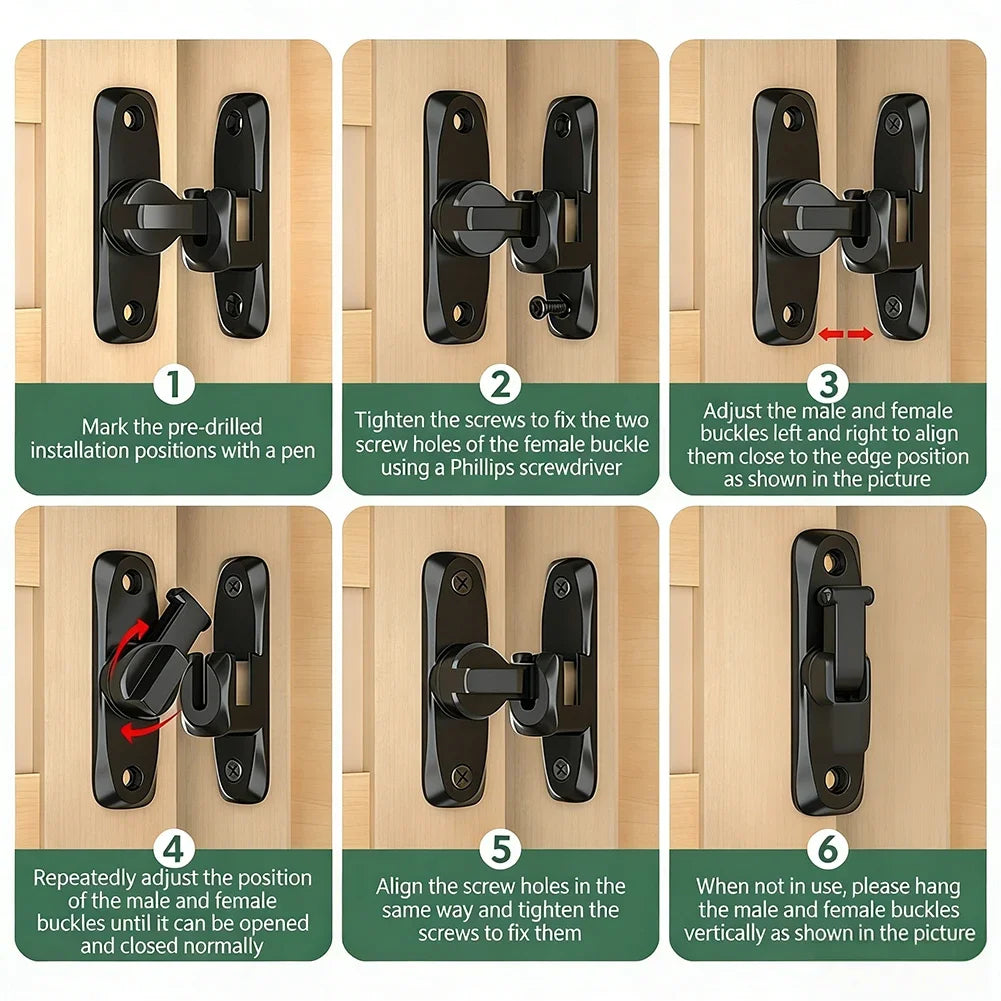 1

Mark the pre-drilled installation positions with a pen

2

Tighten the screws to fix the two screw holes of the female buckle using a Phillips screwdriver

3

Adjust the male and female buckles left and right to align them close to the edge position as shown in the picture

4

Repeatedly adjust the position of the male and female buckles until it can be opened and closed normally

5

Align the screw holes in the same way and tighten the screws to fix them

6

When not in use, please hang the male and female buckles vertically as shown in the picture