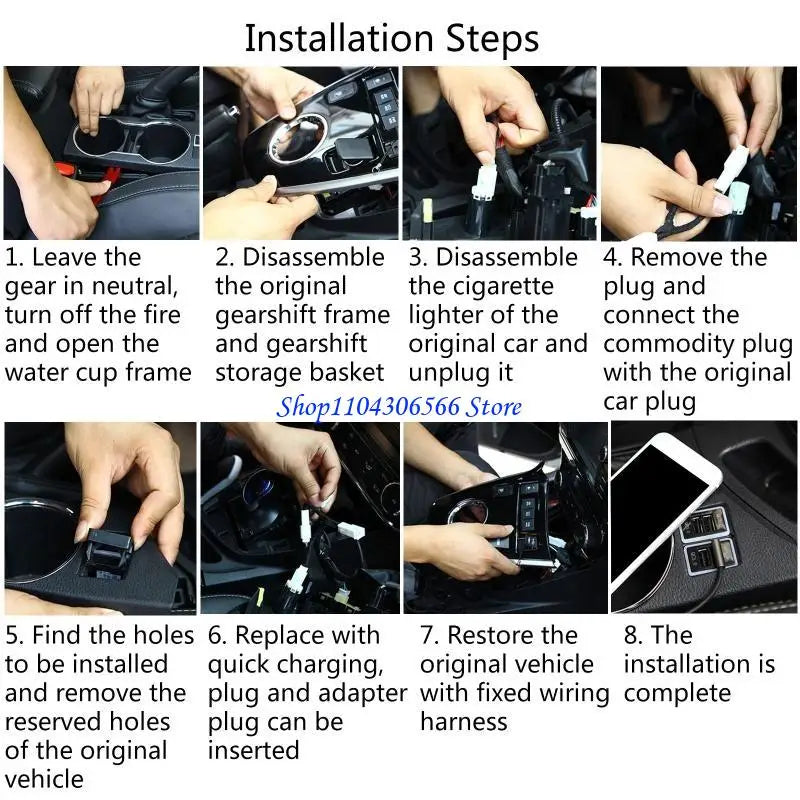 Installation Steps

1. Leave the gear in neutral, turn off the fire and open the water cup frame

2. Disassemble the original gearshift frame and gearshift storage basket

3. Disassemble the cigarette lighter of the original car and unplug it

4. Remove the plug and connect the commodity plug with the original car plug

5. Find the holes to be installed and remove the reserved holes of the original vehicle

6. Replace with quick charging, plug and adapter plug can be inserted

7. Restore the original vehicle with fixed wiring harness

8. The installation is complete

Shop1104306566 Store